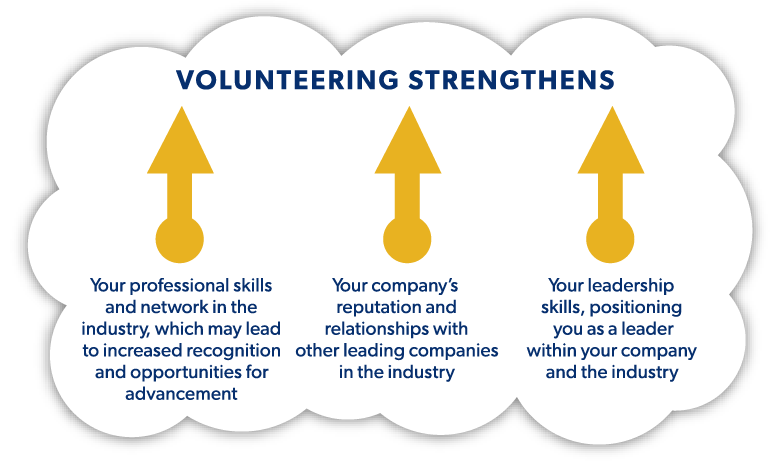 VOLUNTEERING STRENGTHENS

Your professional skills and network in the industry, which may lead to increased recognition and opportunities for advancement

Your company's reputation and relationships with other leading companies in the industry

Your leadership skills, positioning you as a leader within your company and the industry